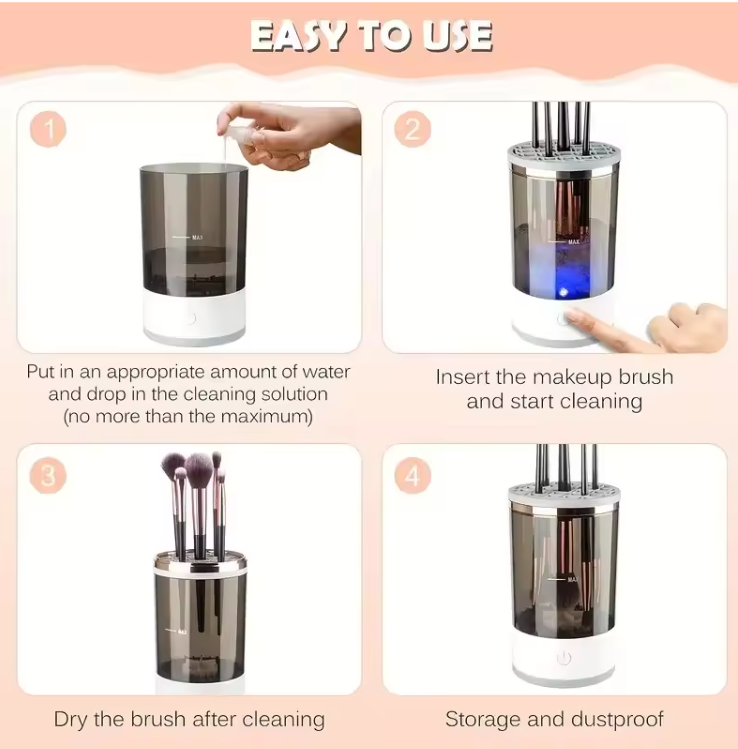 EASY TO USE

1

MAX

Put in an appropriate amount of water and drop in the cleaning solution (no more than the maximum)

2

MAX

Insert the makeup brush and start cleaning

3

MAX

Dry the brush after cleaning

4

MAX

Storage and dustproof